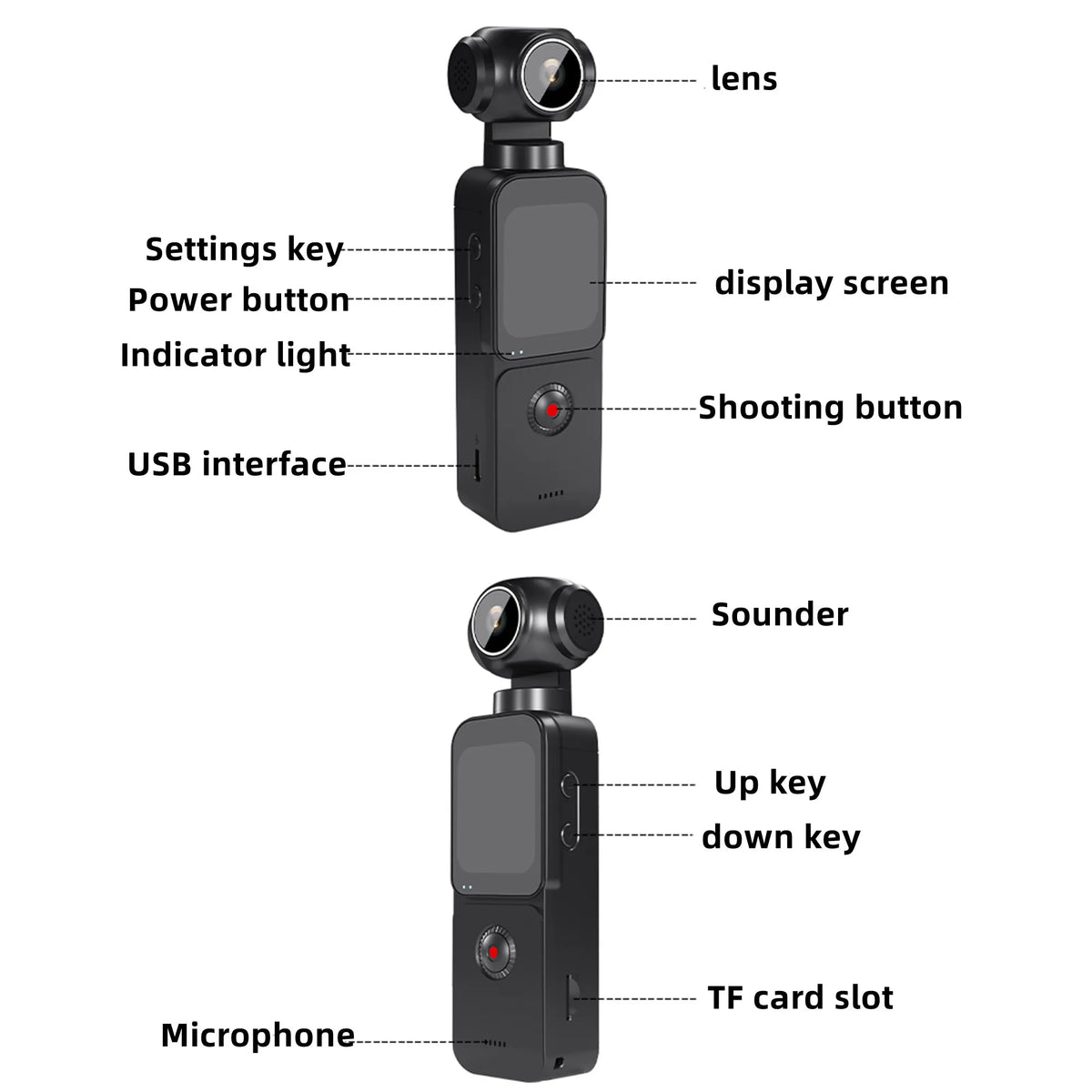 lens

Settings key

Power button

Indicator light

display screen

Shooting button

USB interface

Sounder

Up key

down key

TF card slot

Microphone